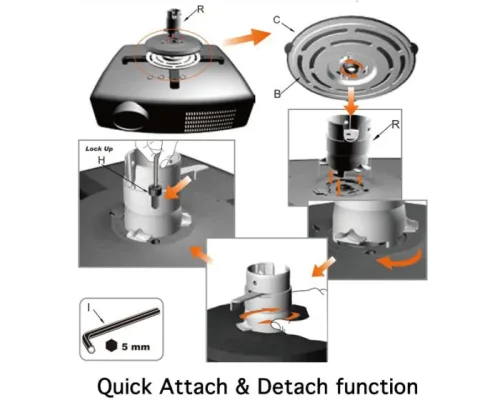 R

C

B

R

Lock Up

H

I

5 mm

Quick Attach & Detach function